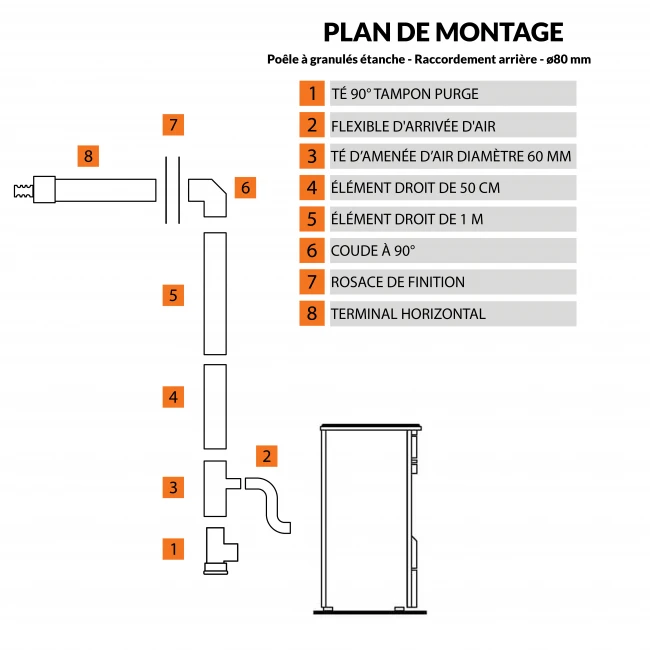 PLAN DE MONTAGE
Poêle à granulés étanche - Raccordement arrière - ø80 mm

1 TÉ 90° TAMPON PURGE
2 FLEXIBLE D'ARRIVÉE D'AIR
3 TÉ D'AMENÉE D'AIR DIAMÈTRE 60 MM
4 ÉLÉMENT DROIT DE 50 CM
5 ÉLÉMENT DROIT DE 1 M
6 COUDE À 90°
7 ROSACE DE FINITION
8 TERMINAL HORIZONTAL

7
8
6
5
4
2
3
1